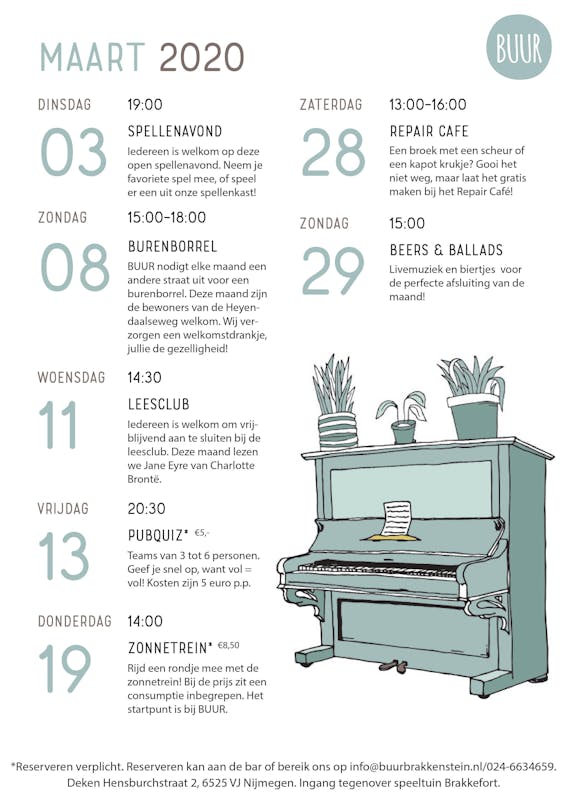 MAART 2020

BUUR

DINSDAG
03
19:00
SPELLENAVOND
Iedereen is welkom op deze open spellenavond. Neem je favoriete spel mee, of speel er een uit onze spellenkast!

ZONDAG
08
15:00-18:00
BURENBORREL
BUUR nodigt elke maand een andere straat uit voor een burenborrel. Deze maand zijn de bewoners van de Heyendaalseweg welkom. Wij verzorgen een welkomstdrankje, jullie de gezelligheid!

WOENSDAG
11
14:30
LEESCLUB
Iedereen is welkom om vrijblijvend aan te sluiten bij de leesclub. Deze maand lezen we Jane Eyre van Charlotte Brontë.

VRIJDAG
13
20:30
PUBQUIZ* €5,-
Teams van 3 tot 6 personen. Geef je snel op, want vol = vol! Kosten zijn 5 euro p.p.

DONDERDAG
19
14:00
ZONNETREIN* €8,50
Rijd een rondje mee met de zonnetrein! Bij de prijs zit een consumptie inbegrepen. Het startpunt is bij BUUR.

ZATERDAG
28
13:00-16:00
REPAIR CAFE
Een broek met een scheur of een kapot krukje? Gooi het niet weg, maar laat het gratis maken bij het Repair Café!

ZONDAG
29
15:00
BEERS & BALLADS
Livemuziek en biertjes voor de perfecte afsluiting van de maand!

*Reserveren verplicht. Reserveren kan aan de bar of bereik ons op info@buurbrakkenstein.nl/024-6634659. Deken Hensburchstraat 2, 6525 VJ Nijmegen. Ingang tegenover speeltuin Brakkefort.