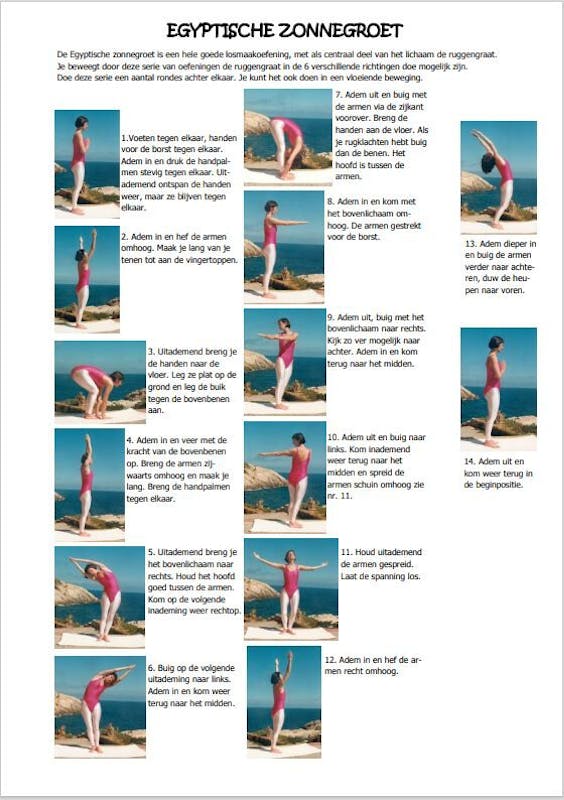 EGYPTISCHE ZONNEGROET

De Egyptische zonnegroet is een hele goede losmaakoefening, met als centraal deel van het lichaam de ruggengraat. Je beweegt door deze serie van oefeningen de ruggengraat in de 6 verschillende richtingen doe mogelijk zijn. Doe deze serie een aantal rondes achter elkaar. Je kunt het ook doen in een vloeiende beweging.

1.Voeten tegen elkaar, handen voor de borst tegen elkaar. Adem in en druk de handpalmen stevig tegen elkaar. Uitademend ontspan de handen weer, maar ze blijven tegen elkaar.

2. Adem in en hef de armen omhoog. Maak je lang van je tenen tot aan de vingertoppen.

3. Uitademend breng je de handen naar de vloer. Leg ze plat op de grond en leg de buik tegen de bovenbenen aan.

4. Adem in en veer met de kracht van de bovenbenen op. Breng de armen zijwaarts omhoog en maak je lang. Breng de handpalmen tegen elkaar.

5. Uitademend breng je het bovenlichaam naar rechts. Houd het hoofd goed tussen de armen. Kom op de volgende inademing weer rechtop.

6. Buig op de volgende uitademing naar links. Adem in en kom weer terug naar het midden.

7. Adem uit en buig met de armen via de zijkant voorover. Breng de handen aan de vloer. Als je rugklachten hebt buig dan de benen. Het hoofd is tussen de armen.

8. Adem in en kom met het bovenlichaam omhoog. De armen gestrekt voor de borst.

9. Adem uit, buig met het bovenlichaam naar rechts. Kijk zo ver mogelijk naar achter. Adem in en kom terug naar het midden.

10. Adem uit en buig naar links. Kom inademend weer terug naar het midden en spreid de armen schuin omhoog zie nr. 11.

11. Houd uitademend de armen gespreid. Laat de spanning los.

12. Adem in en hef de armen recht omhoog.

13. Adem dieper in en buig de armen verder naar achteren, duw de heupen naar voren.

14. Adem uit en kom weer terug in de beginpositie.