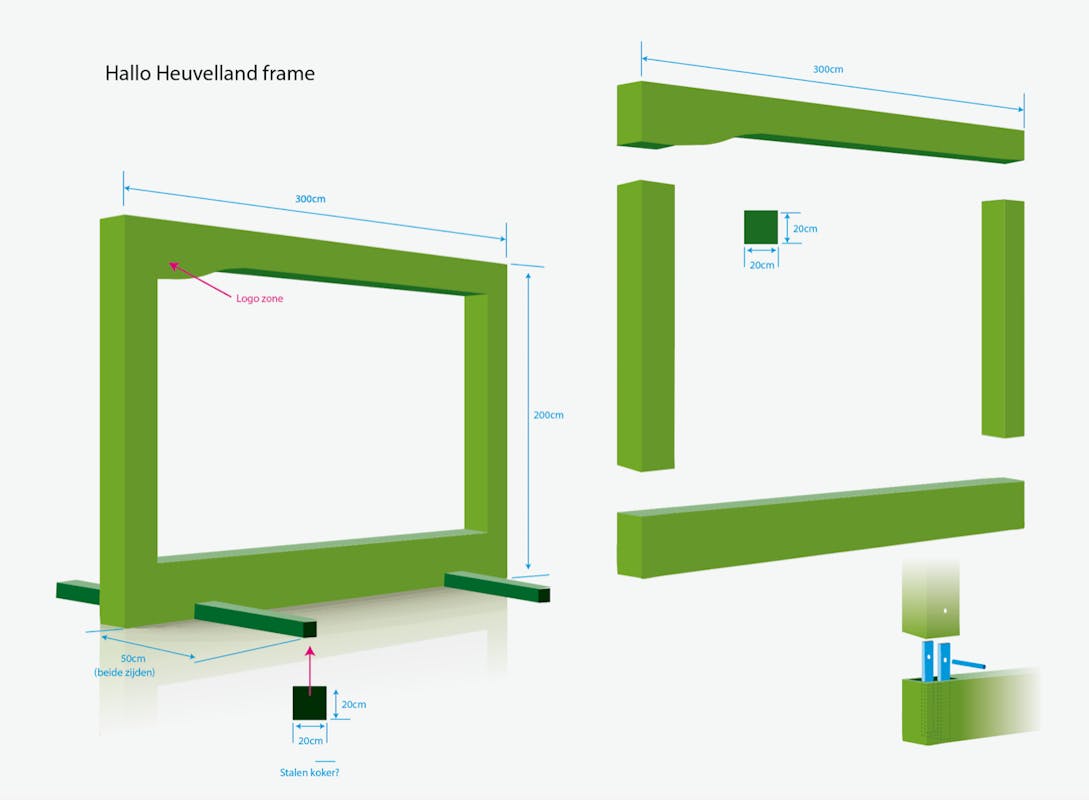 Hallo Heuvelland frame

300cm

Logo zone

200cm

50cm
(beide zijden)

20cm

20cm

Stalen koker?

300cm

20cm

20cm