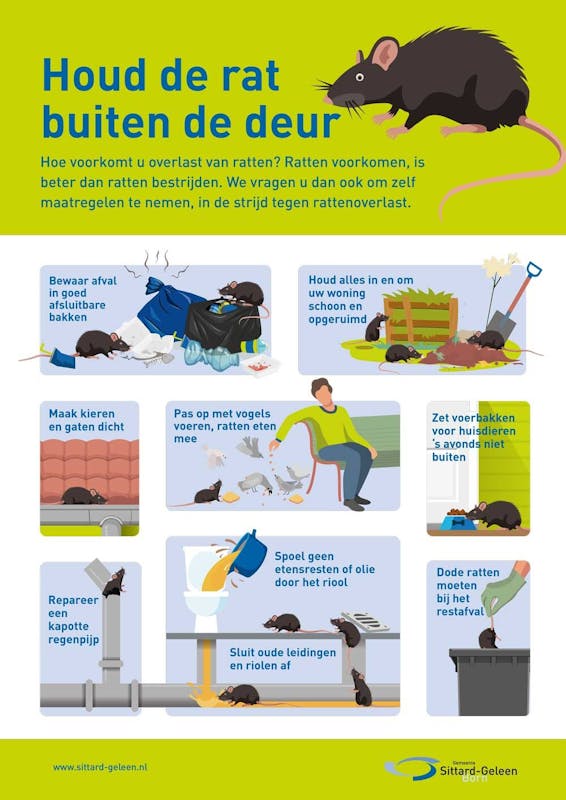 Houd de rat buiten de deur

Hoe voorkomt u overlast van ratten? Ratten voorkomen, is beter dan ratten bestrijden. We vragen u dan ook om zelf maatregelen te nemen, in de strijd tegen rattenoverlast.

Bewaar afval in goed afsluitbare bakken

Houd alles in en om uw woning schoon en opgeruimd

Maak kieren en gaten dicht

Pas op met vogels voeren, ratten eten mee

Zet voerbakken voor huisdieren 's avonds niet buiten

Repareer een kapotte regenpijp

Spoel geen etensresten of olie door het riool

Sluit oude leidingen en riolen af

Dode ratten moeten bij het restafval

www.sittard-geleen.nl

Gemeente Sittard-Geleen Born