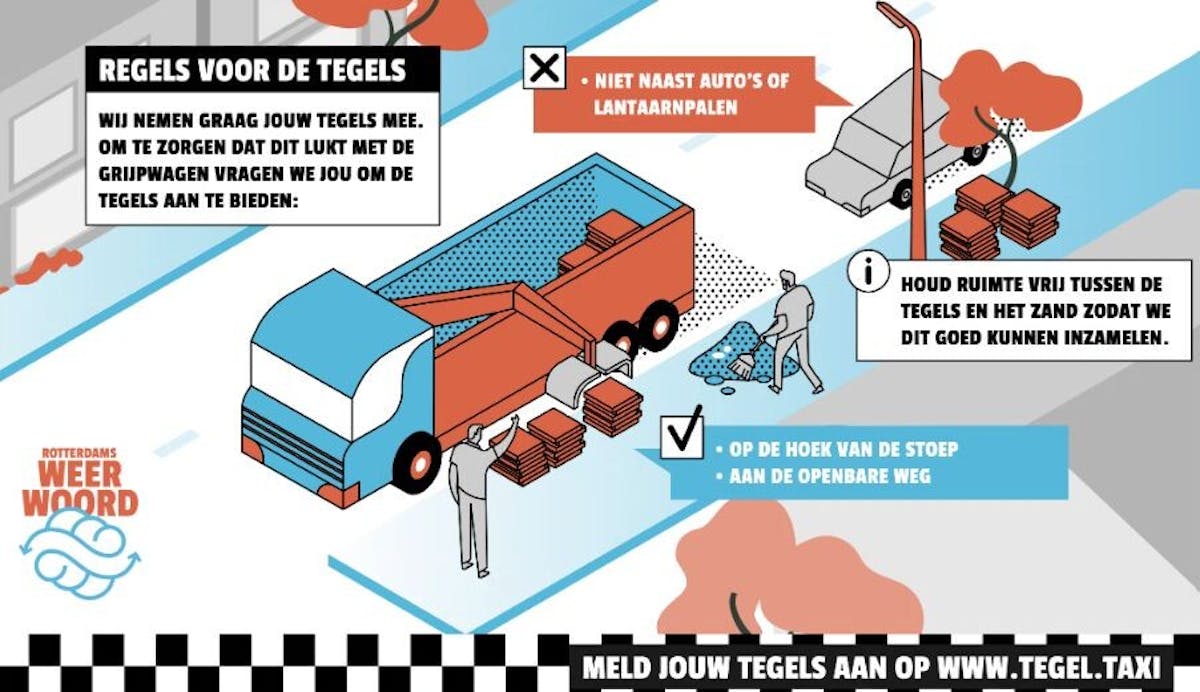 REGELS VOOR DE TEGELS

WIJ NEMEN GRAAG JOUW TEGELS MEE. OM TE ZORGEN DAT DIT LUKT MET DE GRIJPWAGEN VRAGEN WE JOU OM DE TEGELS AAN TE BIEDEN:

• NIET NAAST AUTO'S OF LANTAARNPALEN

HOUD RUIMTE VRIJ TUSSEN DE TEGELS EN HET ZAND ZODAT WE DIT GOED KUNNEN INZAMELEN.

• OP DE HOEK VAN DE STOEP
• AAN DE OPENBARE WEG

ROTTERDAMS WEER WOORD

MELD JOUW TEGELS AAN OP WWW.TEGEL.TAXI